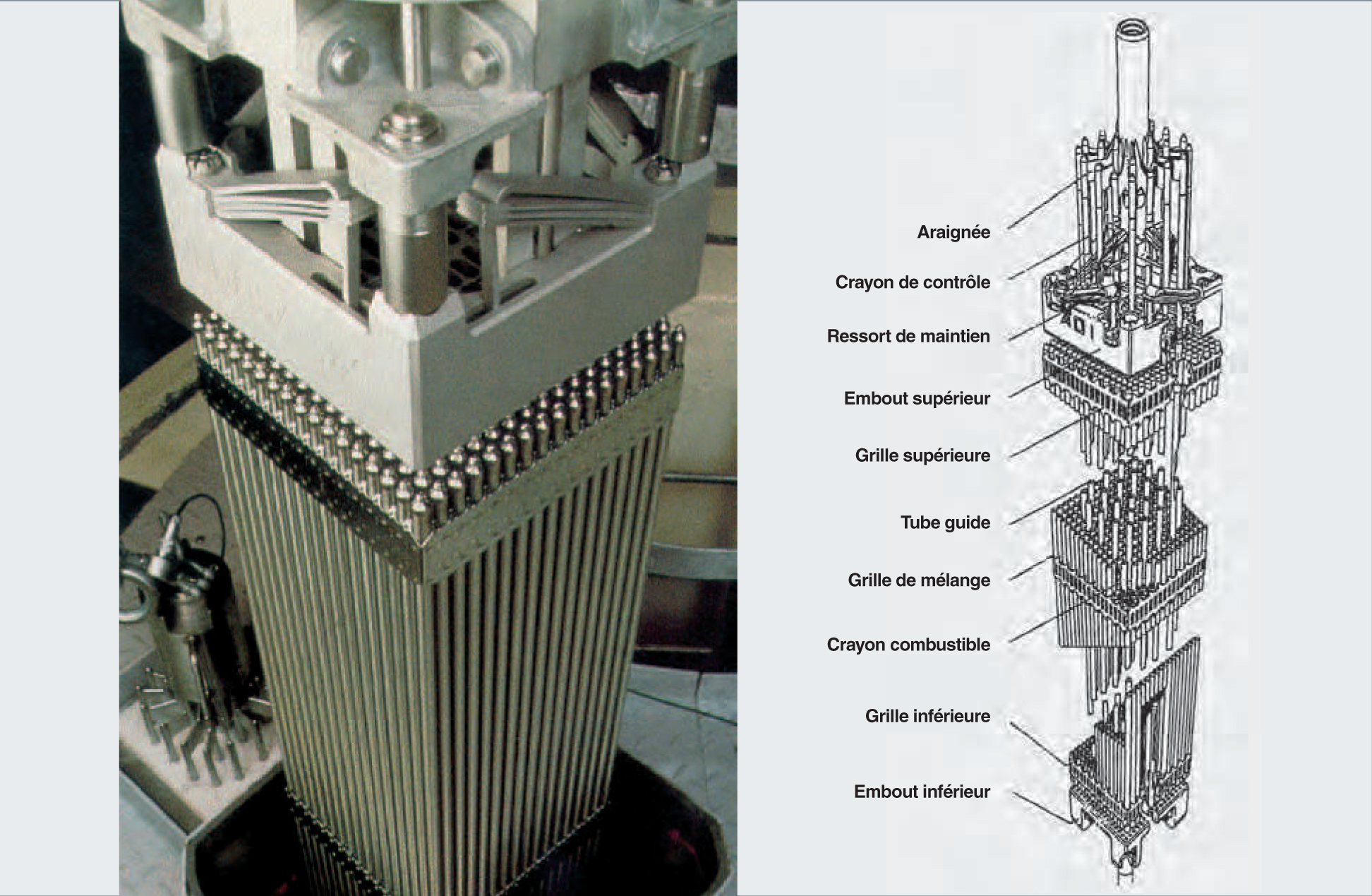 Araignée

Crayon de contrôle

Ressort de maintien

Embout supérieur

Grille supérieure

Tube guide

Grille de mélange

Crayon combustible

Grille inférieure

Embout inférieur

A01