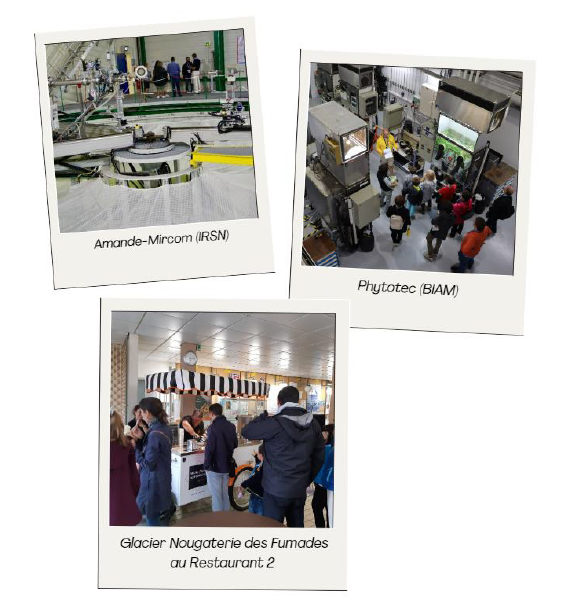 Amande-Mircom (IRSN)

Phytotec (BIAM)

Glacier Nougaterie des Fumades au Restaurant 2