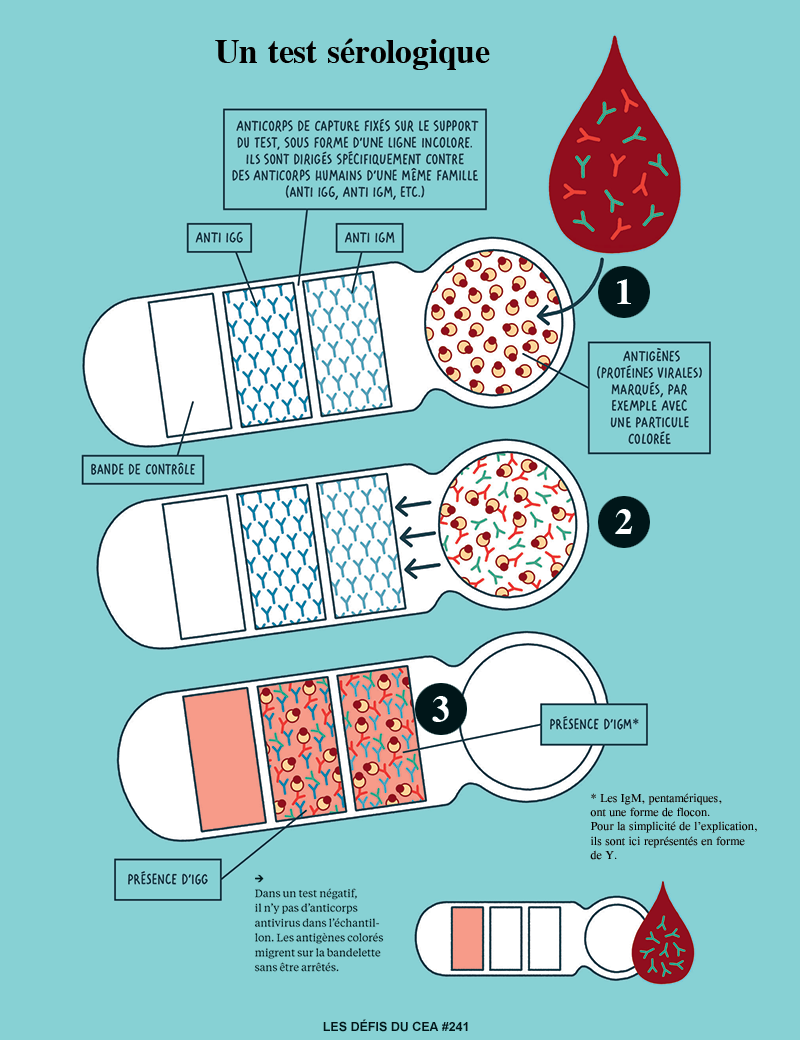 Un test sérologique

ANTICORPS DE CAPTURE FIXÉS SUR LE SUPPORT DU TEST, SOUS FORME D'UNE LIGNE INCOLORE. ILS SONT DIRIGÉS SPÉCIFIQUEMENT CONTRE DES ANTICORPS HUMAINS D'UNE MÊME FAMILLE (ANTI IGG, ANTI IGM, ETC.)

ANTI IGG

ANTI IGM

1

ANTIGÈNES (PROTÉINES VIRALES) MARQUÉS, PAR EXEMPLE AVEC UNE PARTICULE COLORÉE

BANDE DE CONTRÔLE

2

3

PRÉSENCE D'IGM*

* Les IgM, pentamériques, ont une forme de flocon. Pour la simplicité de l'explication, ils sont ici représentés en forme de Y.

PRÉSENCE D'IGG

→ Dans un test négatif, il n'y pas d'anticorps antivirus dans l'échantillon. Les antigènes colorés migrent sur la bandelette sans être arrêtés.

LES DÉFIS DU CEA #241