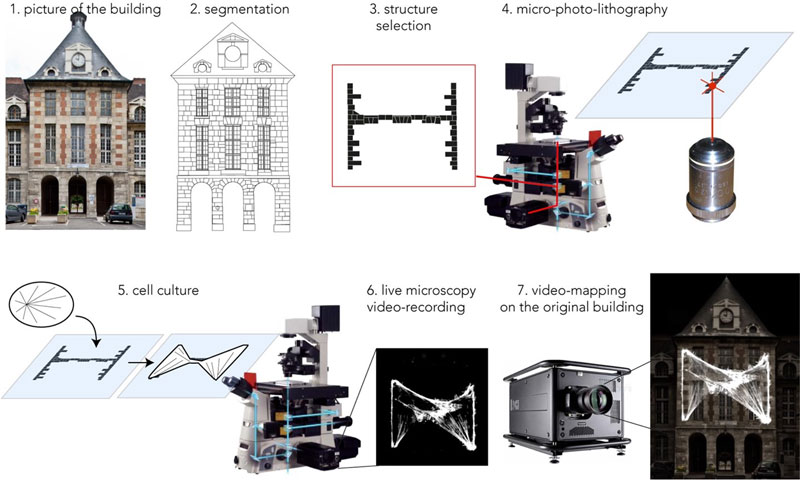 1. picture of the building

2. segmentation

3. structure selection

4. micro-photo-lithography

5. cell culture

6. live microscopy video-recording

7. video-mapping on the original building